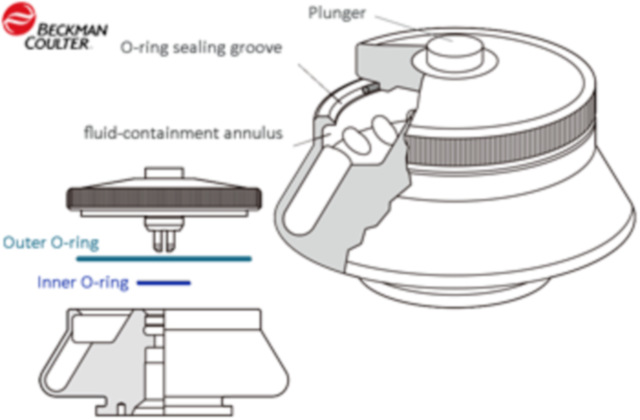 BECKMAN COULTER

Plunger

O-ring sealing groove

fluid-containment annulus

Outer O-ring

Inner O-ring